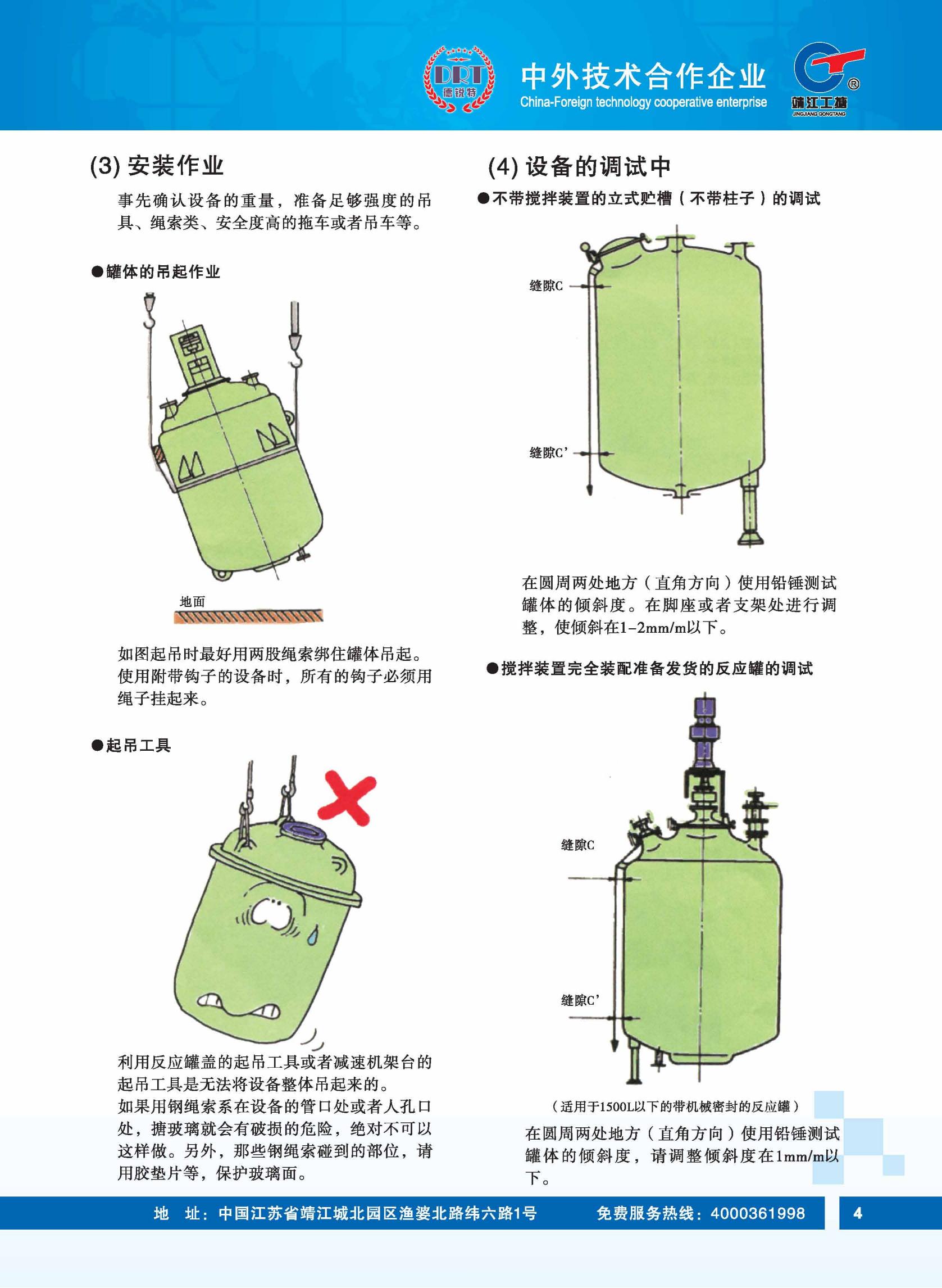 DRT
德锐特

中外技术合作企业
China-Foreign technology cooperative enterprise

靖江工搪
JINGJIANG GONGTANG

(3) 安装作业

事先确认设备的重量，准备足够强度的吊具、绳索类、安全度高的拖车或者吊车等。

●罐体的吊起作业

地面

如图起吊时最好用两股绳索绑住罐体吊起。使用附带钩子的设备时，所有的钩子必须用绳子挂起来。

●起吊工具

利用反应罐盖的起吊工具或者减速机架台的起吊工具是无法将设备整体吊起来的。
如果用钢绳索系在设备的管口处或者人孔口处，搪玻璃就会有破损的危险，绝对不可以这样做。另外，那些钢绳索碰到的部位，请用胶垫片等，保护玻璃面。

(4) 设备的调试中

●不带搅拌装置的立式贮槽（不带柱子）的调试

缝隙C

缝隙C'

在圆周两处地方（直角方向）使用铅锤测试罐体的倾斜度。在脚座或者支架处进行调整，使倾斜在1-2mm/m以下。

●搅拌装置完全装配准备发货的反应罐的调试

缝隙C

缝隙C'

（适用于1500L以下的带机械密封的反应罐）

在圆周两处地方（直角方向）使用铅锤测试罐体的倾斜度，请调整倾斜度在1mm/m以下。

地　址：中国江苏省靖江城北园区渔婆北路纬六路1号　　免费服务热线：4000361998　　4